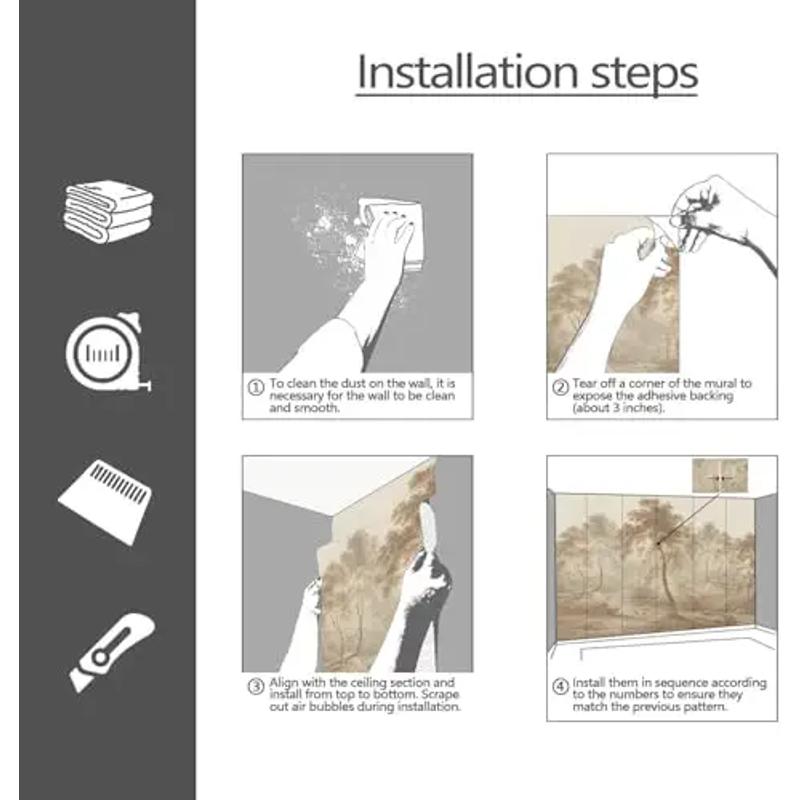 Installation steps

① To clean the dust on the wall, it is necessary for the wall to be clean and smooth.

② Tear off a corner of the mural to expose the adhesive backing (about 3 inches).

③ Align with the ceiling section and install from top to bottom. Scrape out air bubbles during installation.

④ Install them in sequence according to the numbers to ensure they match the previous pattern.